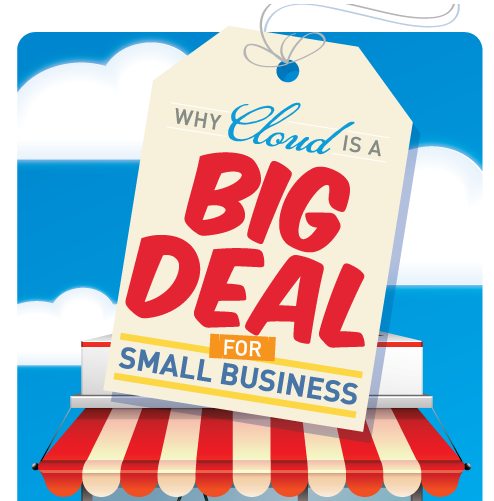 WHY Cloud IS A
BIG
DEAL
FOR
SMALL BUSINESS